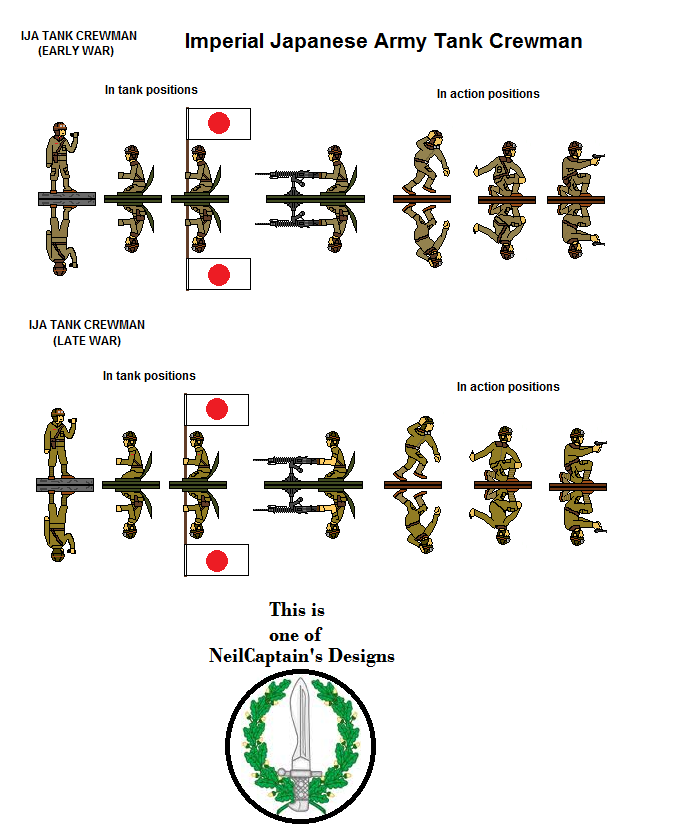 IJA TANK CREWMAN
(EARLY WAR)

Imperial Japanese Army Tank Crewman

In tank positions

In action positions

IJA TANK CREWMAN
(LATE WAR)

In tank positions

In action positions

This is
one of
NeilCaptain's Designs